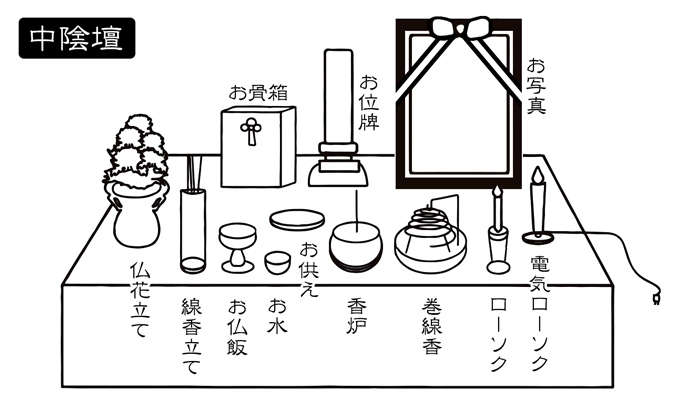 中陰壇

お骨箱

お位牌

お写真

仏花立て

線香立て

お仏飯

お水

お供え

香炉

巻線香

ローソク

電気ローソク